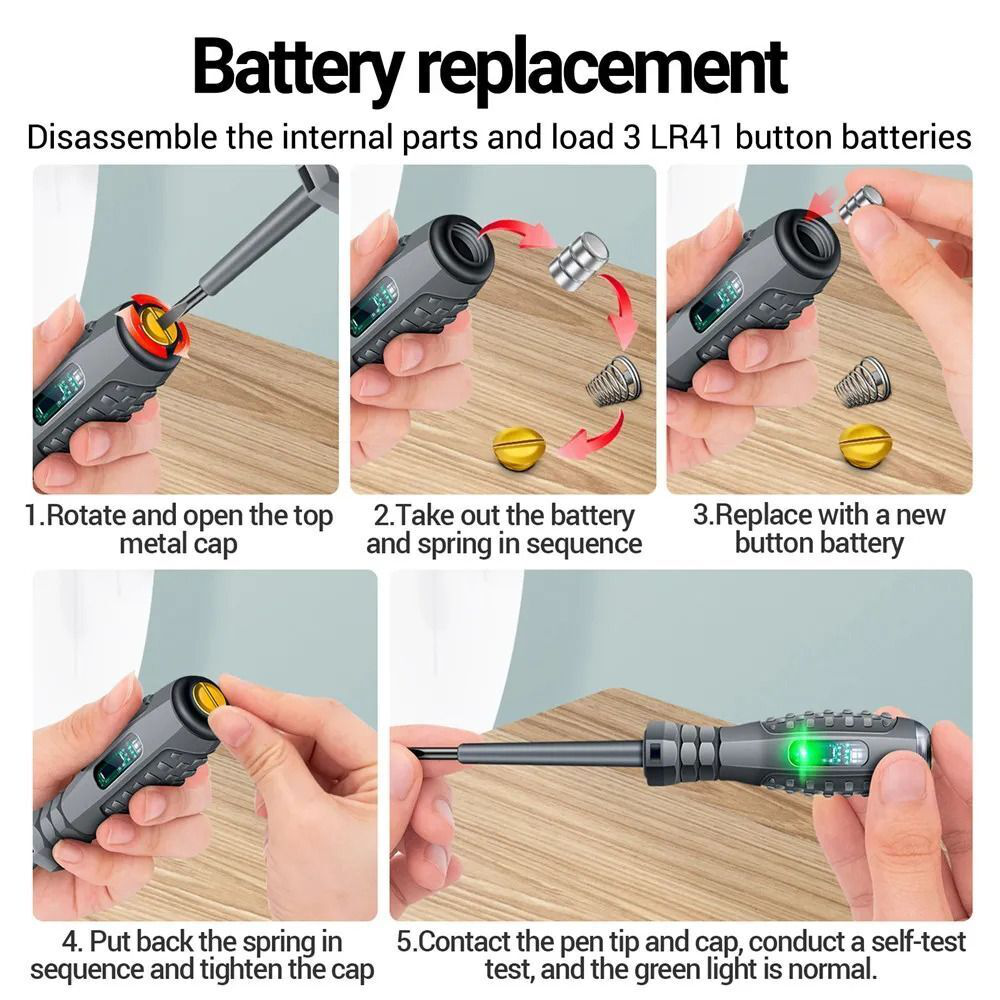 Battery replacement

Disassemble the internal parts and load 3 LR41 button batteries

1.Rotate and open the top metal cap

2.Take out the battery and spring in sequence

3.Replace with a new button battery

4. Put back the spring in sequence and tighten the cap

5.Contact the pen tip and cap, conduct a self-test test, and the green light is normal.