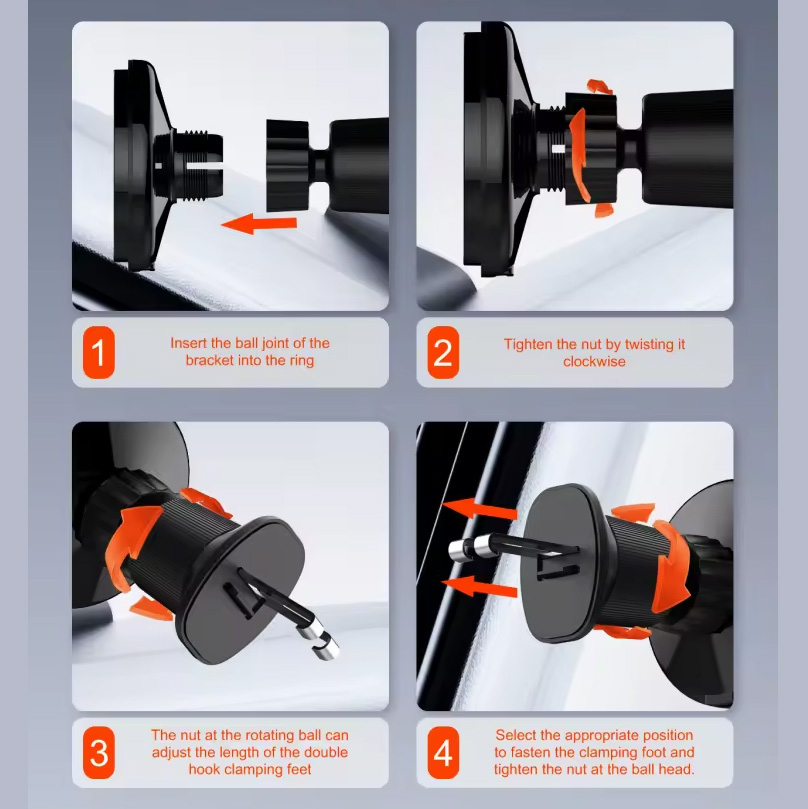 1

Insert the ball joint of the bracket into the ring

2

Tighten the nut by twisting it clockwise

3

The nut at the rotating ball can adjust the length of the double hook clamping feet

4

Select the appropriate position to fasten the clamping foot and tighten the nut at the ball head.